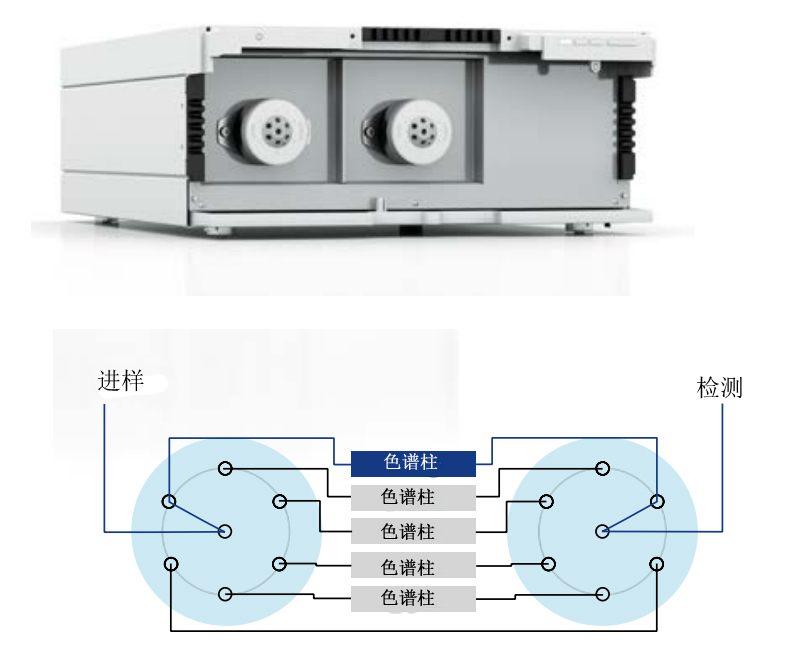 进样

检测

色谱柱

色谱柱

色谱柱

色谱柱

色谱柱