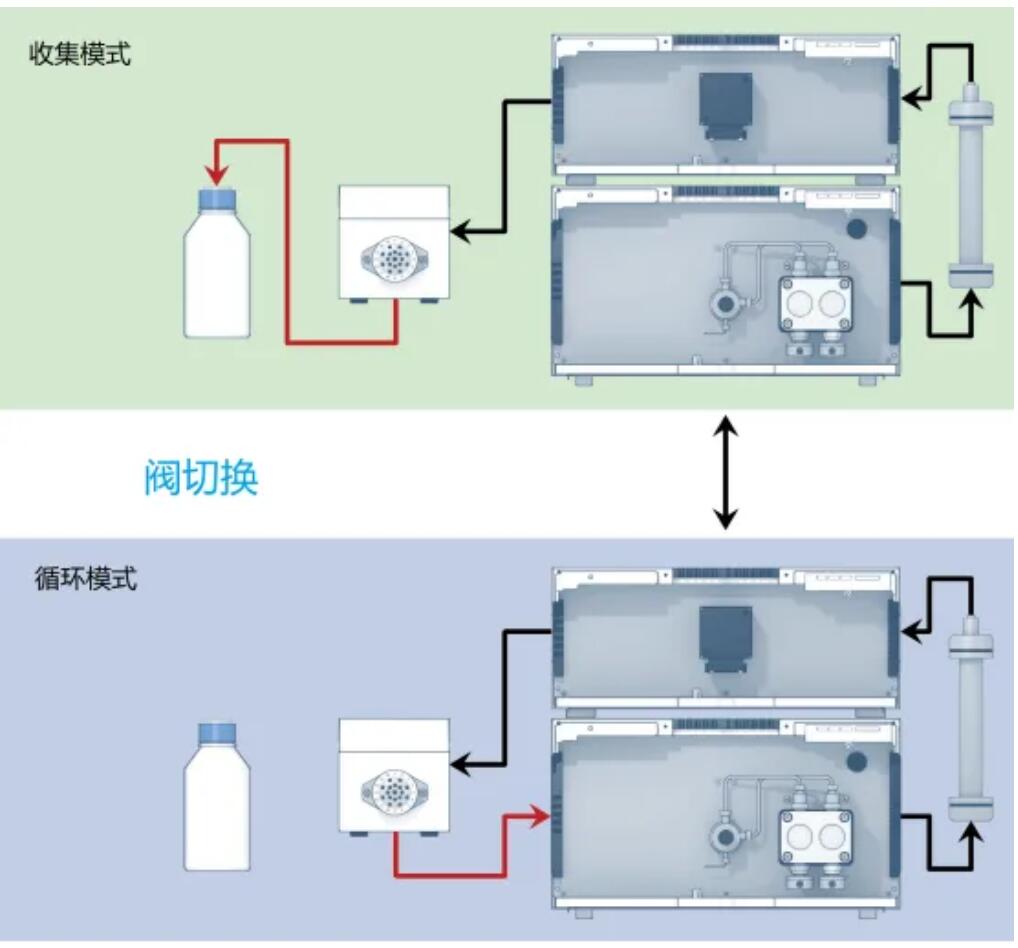 收集模式

阀切换

循环模式